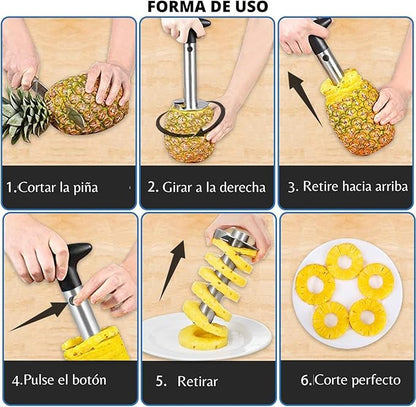 FORMA DE USO

1.Cortar la piña

2. Girar a la derecha

3. Retire hacia arriba

4.Pulse el botón

5. Retirar

6.Corte perfecto